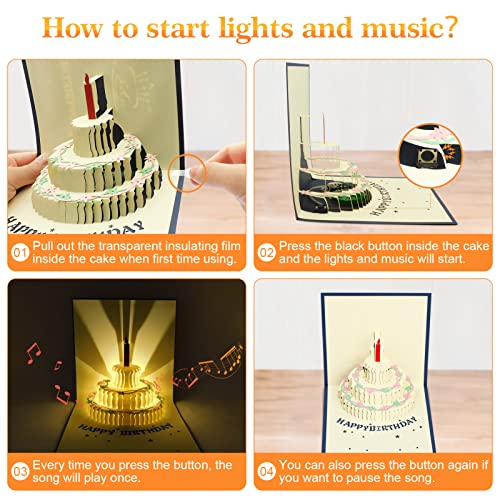 How to start lights and music?

HAPPY BIRTHDAY

01 Pull out the transparent insulating film inside the cake when first time using.

HAPPY BIRTHDAY

02 Press the black button inside the cake and the lights and music will start.

HAPPY BIRTHDAY

03 Every time you press the button, the song will play once.

HAPPY BIRTHDAY

04 You can also press the button again if you want to pause the song.