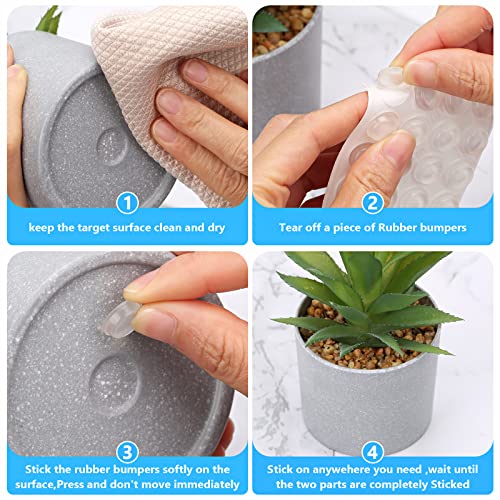 1
keep the target surface clean and dry

2
Tear off a piece of Rubber bumpers

3
Stick the rubber bumpers softly on the surface,Press and don't move immediately

4
Stick on anywehere you need ,wait until the two parts are completely Sticked