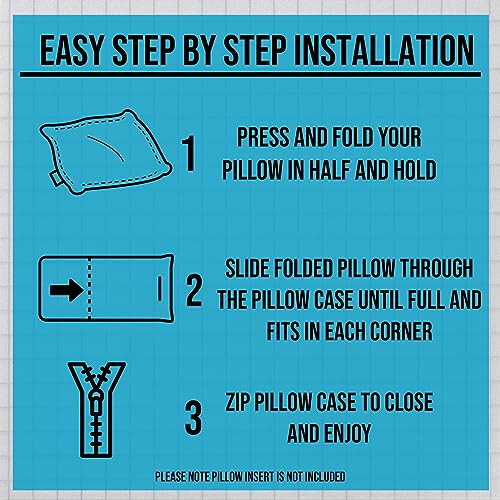 EASY STEP BY STEP INSTALLATION

1 PRESS AND FOLD YOUR PILLOW IN HALF AND HOLD

2 SLIDE FOLDED PILLOW THROUGH THE PILLOW CASE UNTIL FULL AND FITS IN EACH CORNER

3 ZIP PILLOW CASE TO CLOSE AND ENJOY

PLEASE NOTE PILLOW INSERT IS NOT INCLUDED