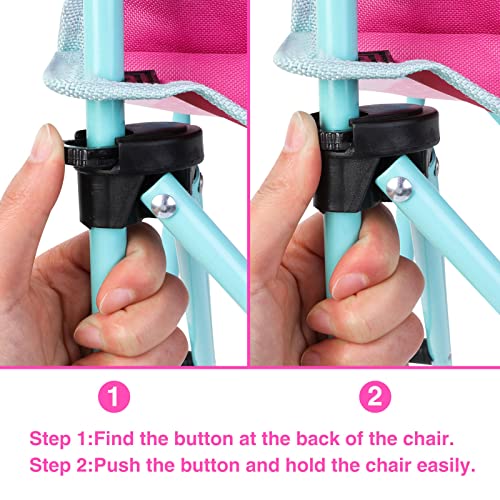 1

2

Step 1:Find the button at the back of the chair.
Step 2:Push the button and hold the chair easily.