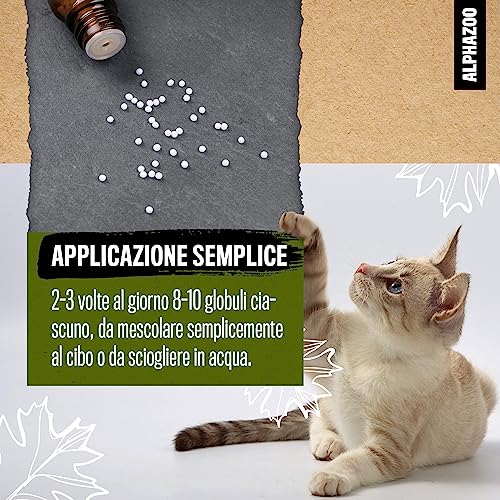 ALPHAZOO

APPLICAZIONE SEMPLICE

2-3 volte al giorno 8-10 globuli ciascuno, da mescolare semplicemente al cibo o da sciogliere in acqua.