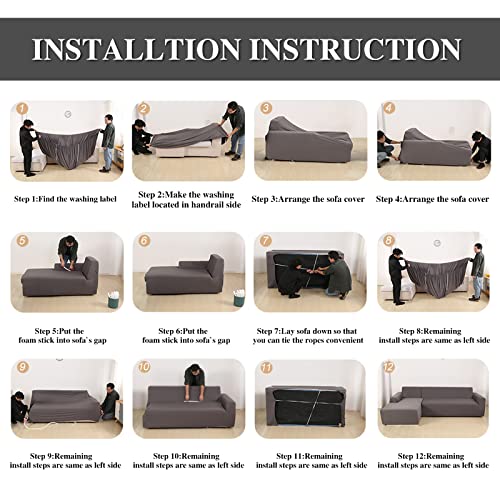 INSTALLTION INSTRUCTION

1
Step 1:Find the washing label

2
Step 2:Make the washing label located in handrail side

3
Step 3:Arrange the sofa cover

4
Step 4:Arrange the sofa cover

5
Step 5:Put the foam stick into sofa`s gap

6
Step 6:Put the foam stick into sofa`s gap

7
Step 7:Lay sofa down so that you can tie the ropes convenient

8
Step 8:Remaining install steps are same as left side

9
Step 9:Remaining install steps are same as left side

10
Step 10:Remaining install steps are same as left side

11
Step 11:Remaining install steps are same as left side

12
Step 12:Remaining install steps are same as left side