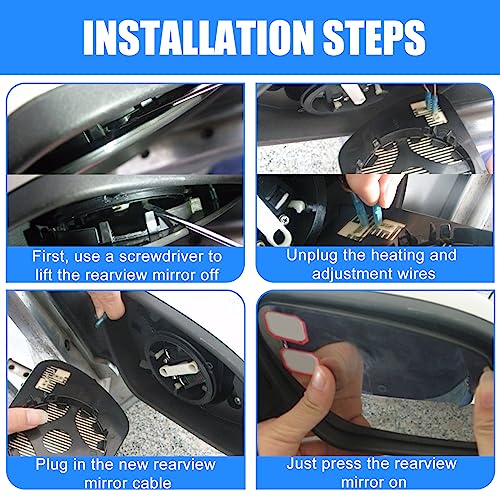 INSTALLATION STEPS

First, use a screwdriver to lift the rearview mirror off

Unplug the heating and adjustment wires

Plug in the new rearview mirror cable

Just press the rearview mirror on