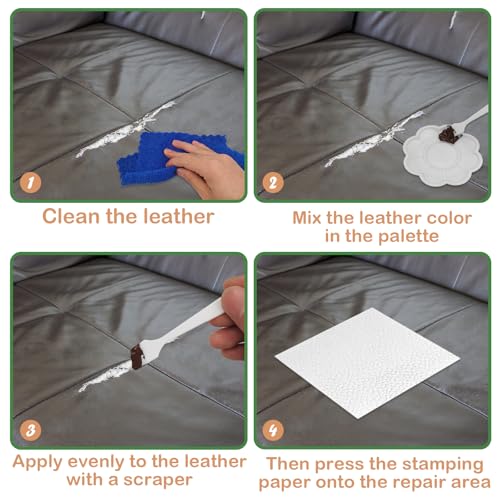 1
Clean the leather

2
Mix the leather color in the palette

3
Apply evenly to the leather with a scraper

4
Then press the stamping paper onto the repair area