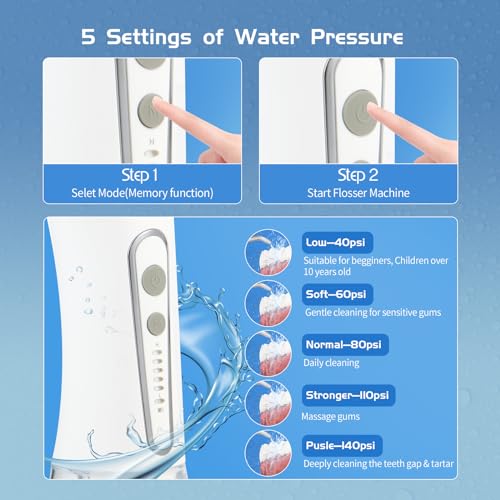 5 Settings of Water Pressure

Step 1
Selet Mode(Memory function)

Step 2
Start Flosser Machine

Low—40psi
Suitable for begginers, Children over 10 years old

Soft—60psi
Gentle cleaning for sensitive gums

Normal—80psi
Daily cleaning

Stronger—110psi
Massage gums

Pusle—140psi
Deeply cleaning the teeth gap & tartar