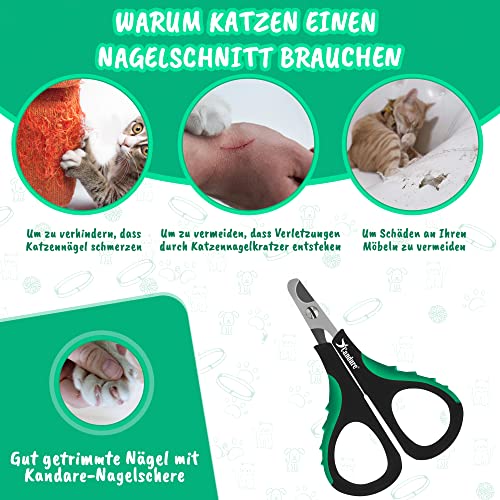 WARUM KATZEN EINEN NAGELSCHNITT BRAUCHEN

Um zu verhindern, dass Katzennägel schmerzen

Um zu vermeiden, dass Verletzungen durch Katzennagelkratzer entstehen

Um Schäden an Ihren Möbeln zu vermeiden

Kandare

Gut getrimmte Nägel mit Kandare-Nagelschere