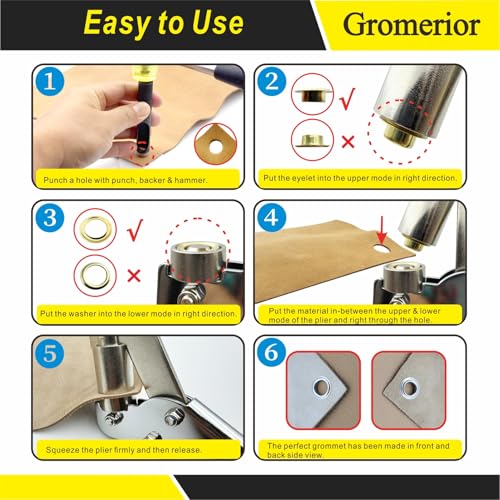 Easy to Use

Gromerior

1

Punch a hole with punch, backer & hammer.

2

√

×

Put the eyelet into the upper mode in right direction.

3

√

×

Put the washer into the lower mode in right direction.

4

Put the material in-between the upper & lower mode of the plier and right through the hole.

5

Squeeze the plier firmly and then release.

6

The perfect grommet has been made in front and back side view.