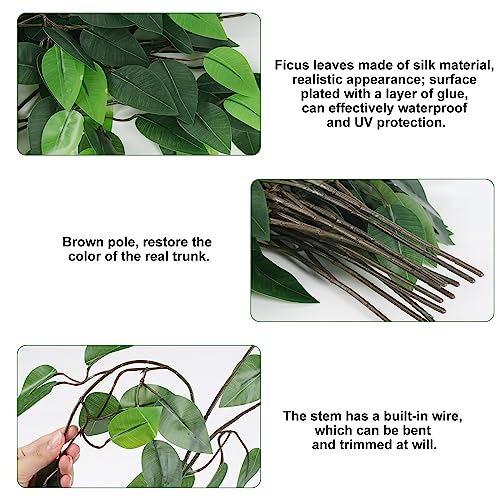 Ficus leaves made of silk material, realistic appearance; surface plated with a layer of glue, can effectively waterproof and UV protection.

Brown pole, restore the color of the real trunk.

The stem has a built-in wire, which can be bent and trimmed at will.