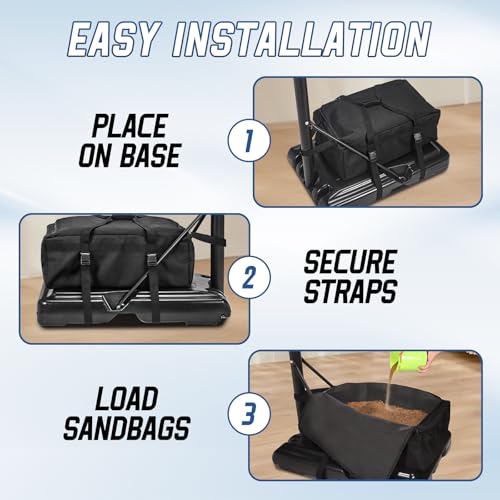 EASY INSTALLATION

PLACE ON BASE

1

2

SECURE STRAPS

LOAD SANDBAGS

3