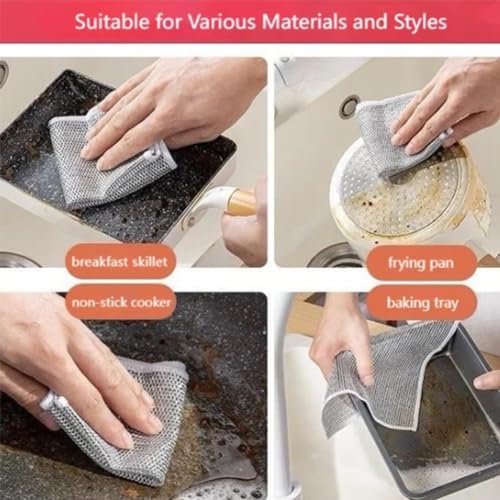 Suitable for Various Materials and Styles

breakfast skillet

frying pan

non-stick cooker

baking tray