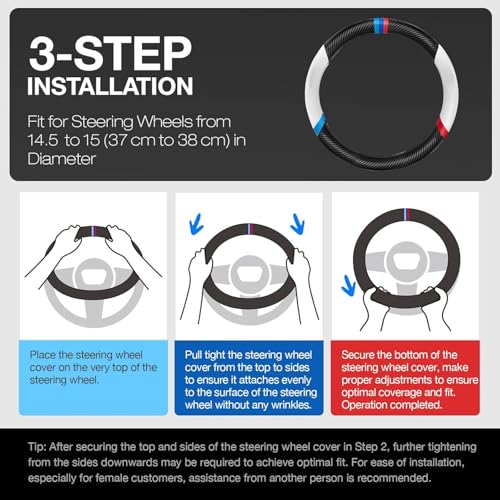 3-STEP
INSTALLATION

Fit for Steering Wheels from 14.5 to 15 (37 cm to 38 cm) in Diameter

Place the steering wheel cover on the very top of the steering wheel.

Pull tight the steering wheel cover from the top to sides to ensure it attaches evenly to the surface of the steering wheel without any wrinkles.

Secure the bottom of the steering wheel cover, make proper adjustments to ensure optimal coverage and fit. Operation completed.

Tip: After securing the top and sides of the steering wheel cover in Step 2, further tightening from the sides downwards may be required to achieve optimal fit. For ease of installation, especially for female customers, assistance from another person is recommended.