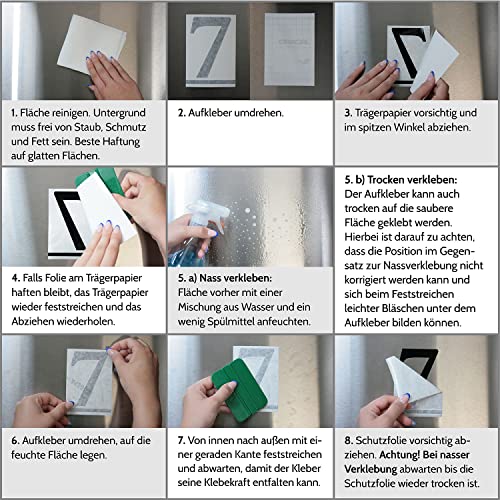 1. Fläche reinigen. Untergrund muss frei von Staub, Schmutz und Fett sein. Beste Haftung auf glatten Flächen.

2. Aufkleber umdrehen.

3. Trägerpapier vorsichtig und im spitzen Winkel abziehen.

4. Falls Folie am Trägerpapier haften bleibt, das Trägerpapier wieder feststreichen und das Abziehen wiederholen.

5. a) Nass verkleben:
Fläche vorher mit einer Mischung aus Wasser und ein wenig Spülmittel anfeuchten.

5. b) Trocken verkleben:
Der Aufkleber kann auch trocken auf die saubere Fläche geklebt werden. Hierbei ist darauf zu achten, dass die Position im Gegensatz zur Nassverklebung nicht korrigiert werden kann und sich beim Feststreichen leichter Bläschen unter dem Aufkleber bilden können.

6. Aufkleber umdrehen, auf die feuchte Fläche legen.

7. Von innen nach außen mit einer geraden Kante feststreichen und abwarten, damit der Kleber seine Klebekraft entfalten kann.

8. Schutzfolie vorsichtig abziehen. Achtung! Bei nasser Verklebung abwarten bis die Schutzfolie wieder trocken ist.