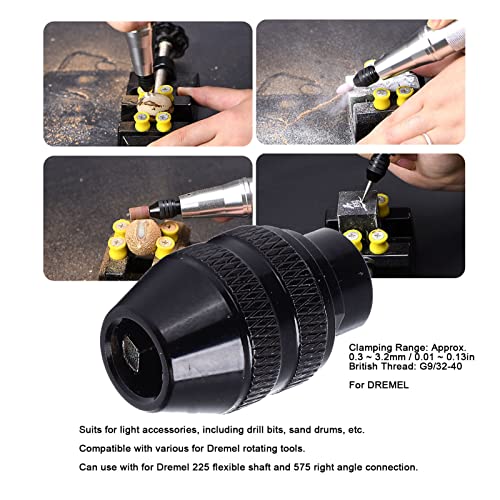 Clamping Range: Approx. 0.3 ~ 3.2mm / 0.01 ~ 0.13in
British Thread: G9/32-40

For DREMEL

Suits for light accessories, including drill bits, sand drums, etc.

Compatible with various for Dremel rotating tools.

Can use with for Dremel 225 flexible shaft and 575 right angle connection.