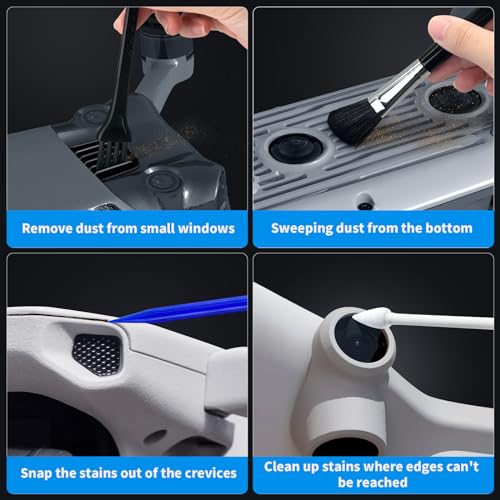 Remove dust from small windows

Sweeping dust from the bottom

Snap the stains out of the crevices

Clean up stains where edges can't be reached