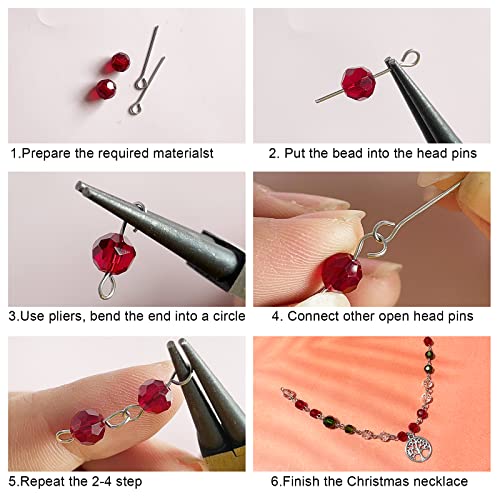 1.Prepare the required materialst

2. Put the bead into the head pins

3.Use pliers, bend the end into a circle

4. Connect other open head pins

5.Repeat the 2-4 step

6.Finish the Christmas necklace