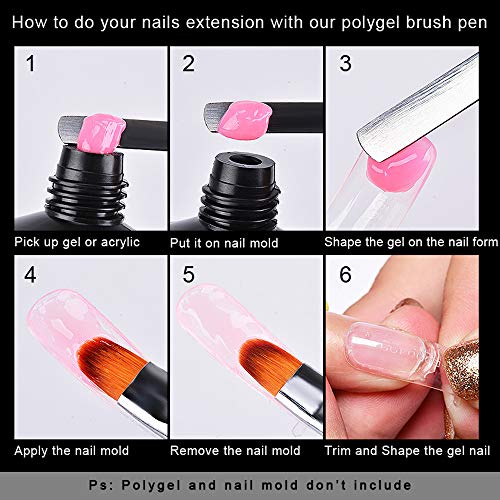 How to do your nails extension with our polygel brush pen

1

Pick up gel or acrylic

2

Put it on nail mold

3

Shape the gel on the nail form

4

Apply the nail mold

5

Remove the nail mold

6

Trim and Shape the gel nail

Ps: Polygel and nail mold don't include