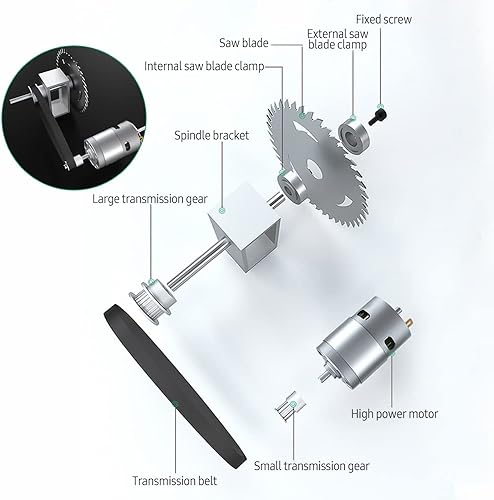 Fixed screw

Saw blade

External saw blade clamp

Internal saw blade clamp

Spindle bracket

Large transmission gear

High power motor

Small transmission gear

Transmission belt