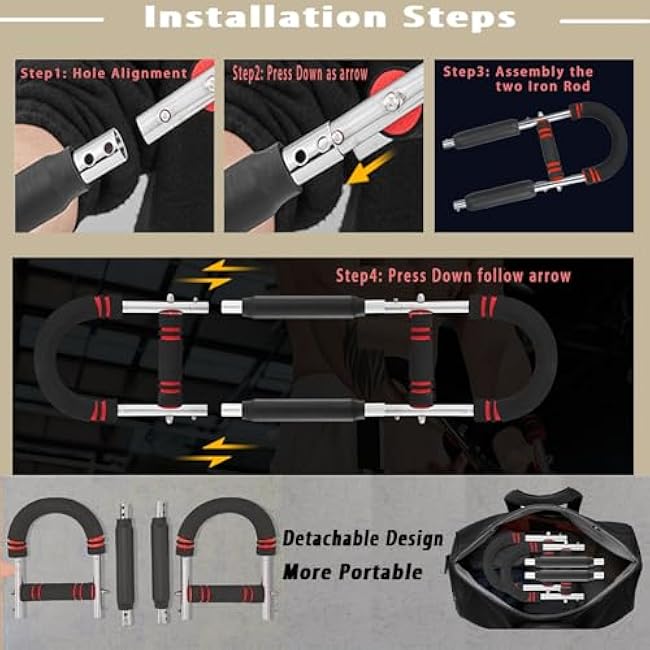 Installation Steps

Step1: Hole Alignment

Step2: Press Down as arrow

Step3: Assembly the two Iron Rod

Step4: Press Down follow arrow

Detachable Design
More Portable