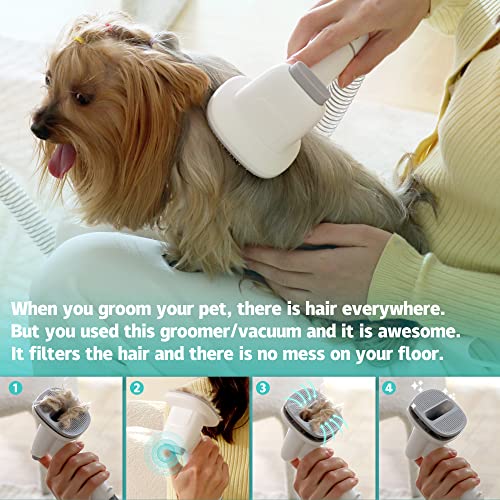 When you groom your pet, there is hair everywhere. But you used this groomer/vacuum and it is awesome. It filters the hair and there is no mess on your floor.

1

2

3

4