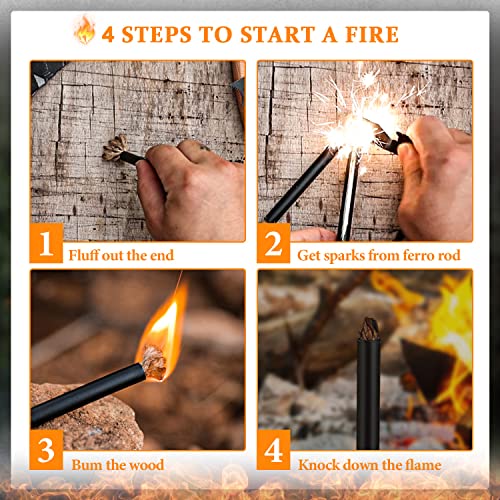 4 STEPS TO START A FIRE

1 Fluff out the end

2 Get sparks from ferro rod

3 Bum the wood

4 Knock down the flame