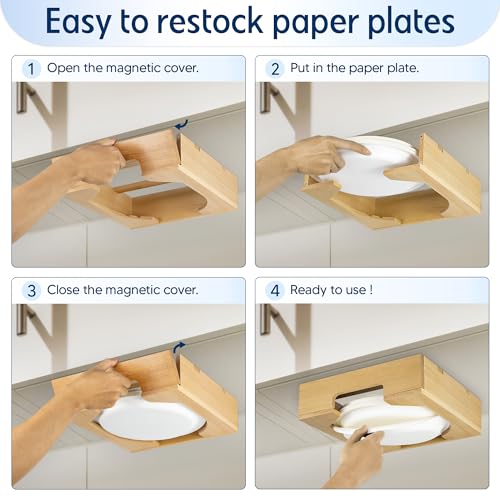 Easy to restock paper plates

1 Open the magnetic cover.

2 Put in the paper plate.

3 Close the magnetic cover.

4 Ready to use !