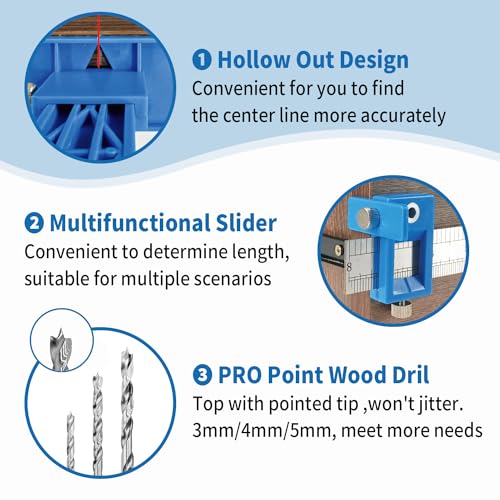 1 Hollow Out Design
Convenient for you to find the center line more accurately

2 Multifunctional Slider
Convenient to determine length, suitable for multiple scenarios

8

3 PRO Point Wood Dril
Top with pointed tip ,won't jitter. 3mm/4mm/5mm, meet more needs