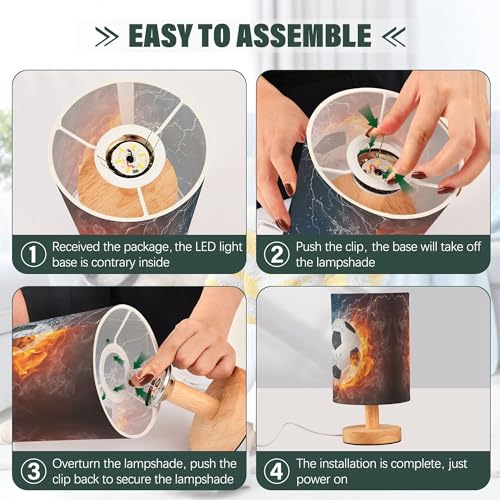 EASY TO ASSEMBLE

1 Received the package, the LED light base is contrary inside

2 Push the clip, the base will take off the lampshade

3 Overturn the lampshade, push the clip back to secure the lampshade

4 The installation is complete, just power on