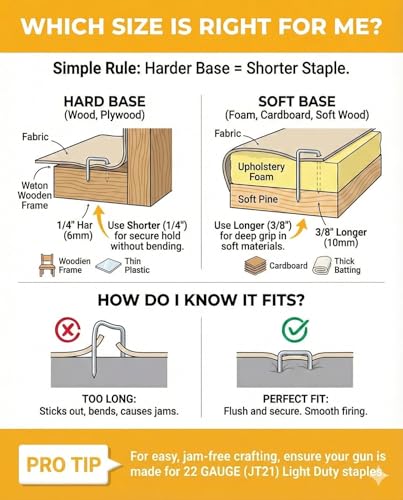 WHICH SIZE IS RIGHT FOR ME?

Simple Rule: Harder Base = Shorter Staple.

HARD BASE
(Wood, Plywood)

Fabric

Weton Wooden Frame

1/4" Har (6mm)

Use Shorter (1/4") for secure hold without bending.

Woodien Frame

Thin Plastic

SOFT BASE
(Foam, Cardboard, Soft Wood)

Fabric

Upholstery Foam

Soft Pine

Use Longer (3/8") for deep grip in soft materials.

3/8" Longer (10mm)

Cardboard

Thick Batting

HOW DO I KNOW IT FITS?

TOO LONG:
Sticks out, bends, causes jams.

PERFECT FIT:
Flush and secure. Smooth firing.

PRO TIP

For easy, jam-free crafting, ensure your gun is made for 22 GAUGE (JT21) Light Duty staples.