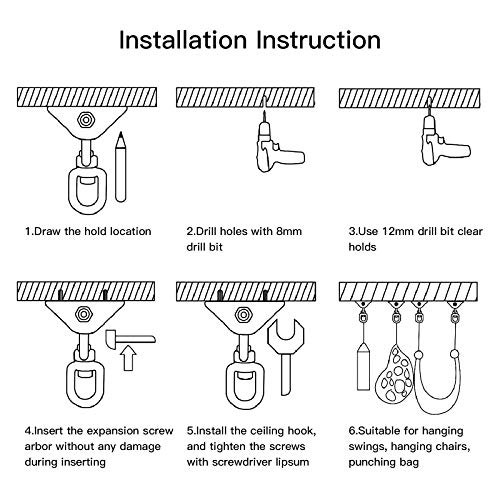 Installation Instruction

1.Draw the hold location

2.Drill holes with 8mm drill bit

3.Use 12mm drill bit clear holds

4.Insert the expansion screw arbor without any damage during inserting

5.Install the ceiling hook, and tighten the screws with screwdriver lipsum

6.Suitable for hanging swings, hanging chairs, punching bag