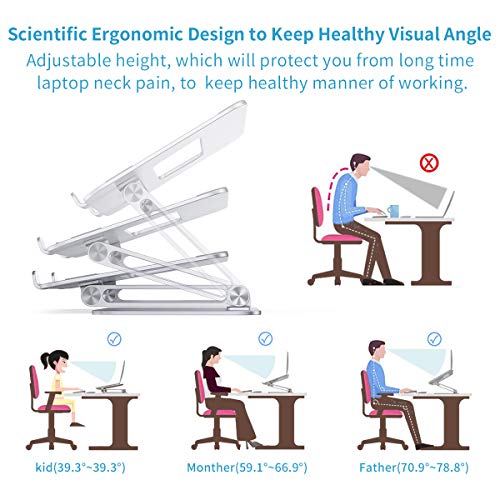 Scientific Ergonomic Design to Keep Healthy Visual Angle

Adjustable height, which will protect you from long time laptop neck pain, to keep healthy manner of working.

kid(39.3°~39.3°)

Monther(59.1°~66.9°)

Father(70.9°~78.8°)