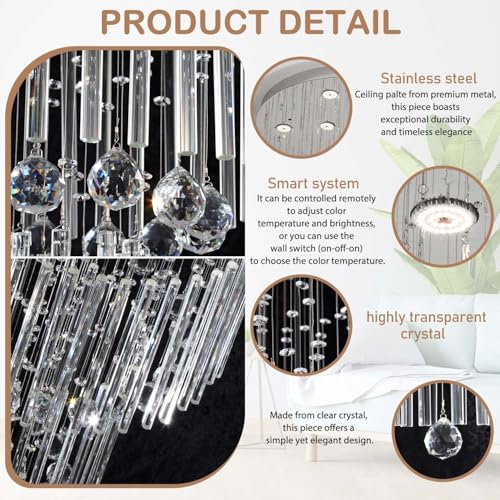 PRODUCT DETAIL

Stainless steel
Ceiling palte from premium metal, this piece boasts exceptional durability and timeless elegance

Smart system
It can be controlled remotely to adjust color temperature and brightness, or you can use the wall switch (on-off-on) to choose the color temperature.

highly transparent crystal

Made from clear crystal, this piece offers a simple yet elegant design.