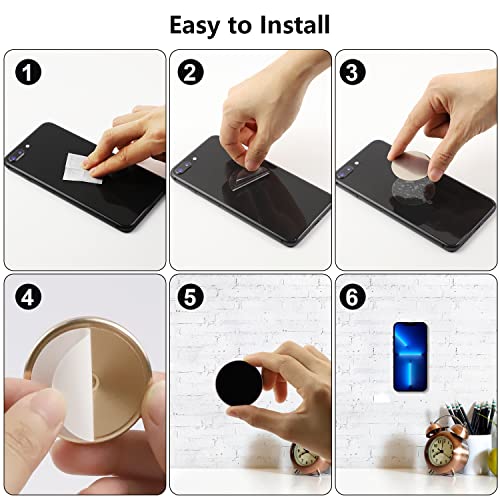 Easy to Install

1

2

3

4

5

6