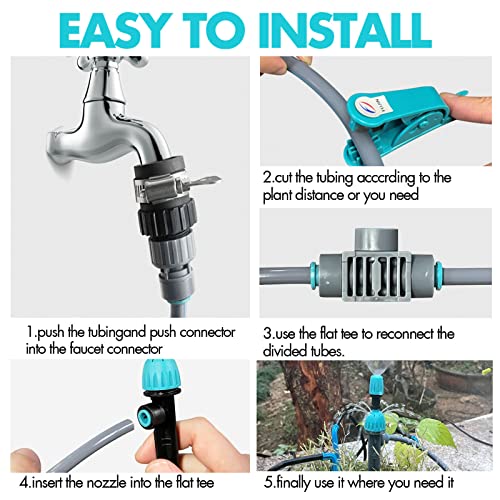 EASY TO INSTALL

1.push the tubingand push connector into the faucet connector

2.cut the tubing acccrding to the plant distance or you need

3.use the flat tee to reconnect the divided tubes.

4.insert the nozzle into the flat tee

5.finally use it where you need it