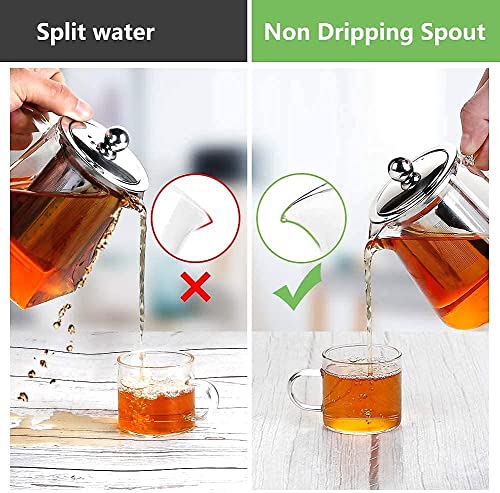 Split water

Non Dripping Spout