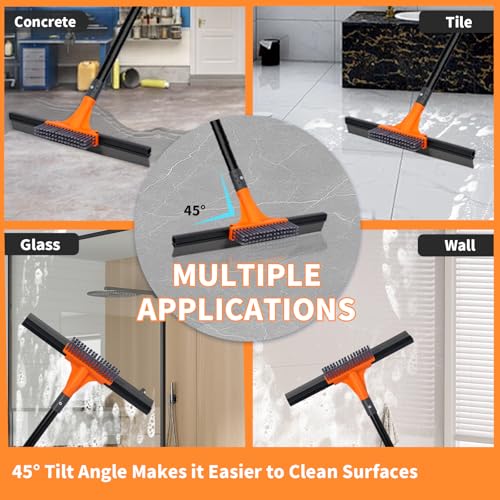 Concrete

Tile

45°

Glass

Wall

MULTIPLE APPLICATIONS

45° Tilt Angle Makes it Easier to Clean Surfaces