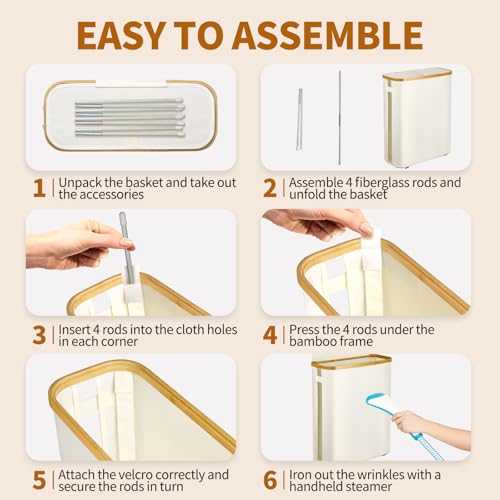 EASY TO ASSEMBLE

1 | Unpack the basket and take out the accessories

2 | Assemble 4 fiberglass rods and unfold the basket

3 | Insert 4 rods into the cloth holes in each corner

4 | Press the 4 rods under the bamboo frame

5 | Attach the velcro correctly and secure the rods in turn

6 | Iron out the wrinkles with a handheld steamer