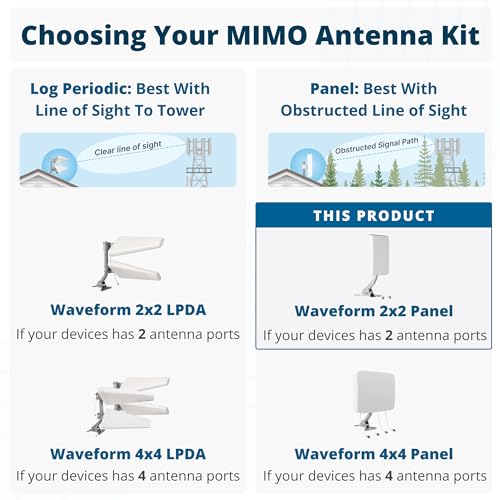 Choosing Your MIMO Antenna Kit

Log Periodic: Best With Line of Sight To Tower

Clear line of sight

Waveform 2x2 LPDA
If your devices has 2 antenna ports

Waveform 4x4 LPDA
If your devices has 4 antenna ports

Panel: Best With Obstructed Line of Sight

Obstructed Signal Path

THIS PRODUCT

Waveform 2x2 Panel
If your devices has 2 antenna ports

Waveform 4x4 Panel
If your devices has 4 antenna ports