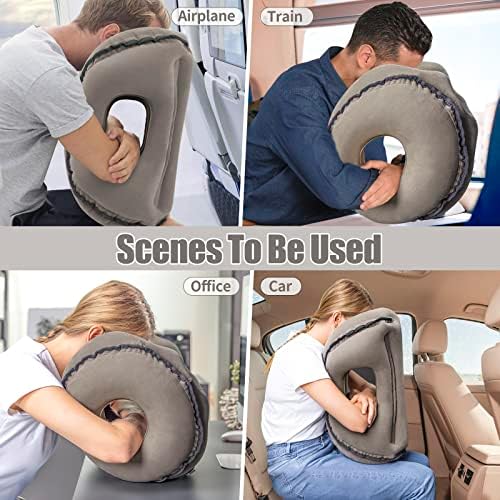 Airplane

Train

Scenes To Be Used

Office

Car