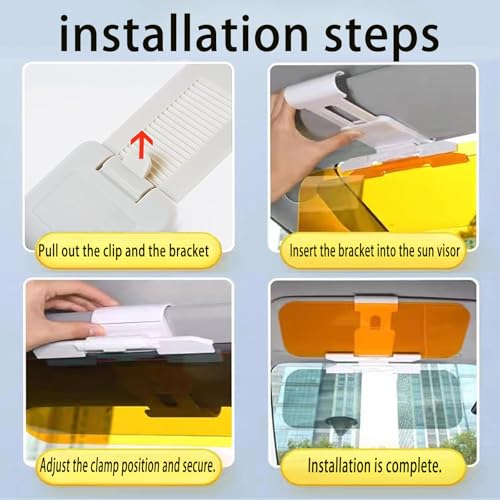 installation steps

Pull out the clip and the bracket

Insert the bracket into the sun visor

Adjust the clamp position and secure.

Installation is complete.