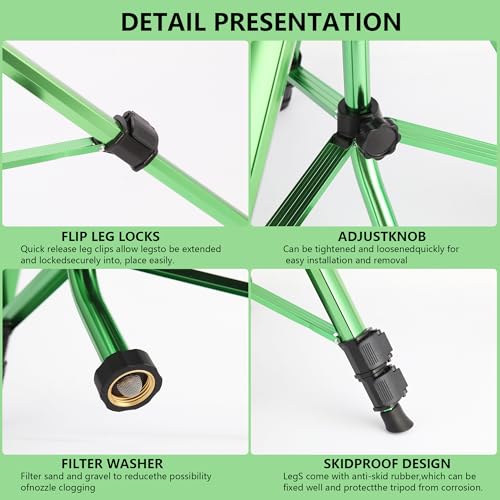 DETAIL PRESENTATION

FLIP LEG LOCKS
Quick release leg clips allow legsto be extended and lockedsecurely into, place easily.

ADJUSTKNOB
Can be tightened and loosenedquickly for easy installation and removal

FILTER WASHER
Filter sand and gravel to reducethe possibility ofnozzle clogging

SKIDPROOF DESIGN
LegS come with anti-skid rubber,which can be fixed well and protectthe tripod from corrosion.