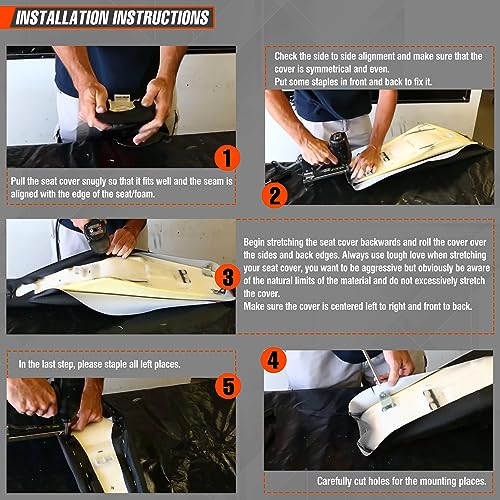 INSTALLATION INSTRUCTIONS

1

Pull the seat cover snugly so that it fits well and the seam is aligned with the edge of the seat/foam.

Check the side to side alignment and make sure that the cover is symmetrical and even.
Put some staples in front and back to fix it.

2

3

Begin stretching the seat cover backwards and roll the cover over the sides and back edges. Always use tough love when stretching your seat cover, you want to be aggressive but obviously be aware of the natural limits of the material and do not excessively stretch the cover.
Make sure the cover is centered left to right and front to back.

In the last step, please staple all left places.

5

4

Carefully cut holes for the mounting places.