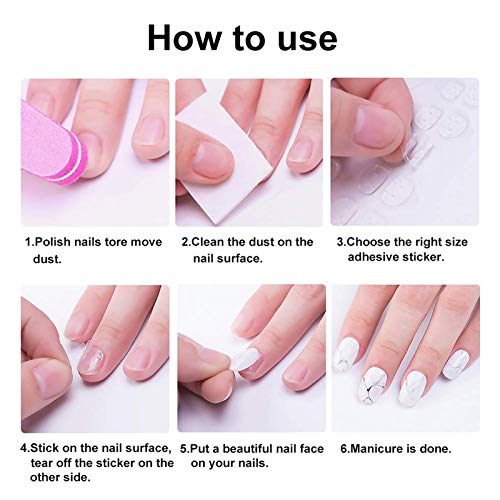 How to use

1.Polish nails tore move dust.

2.Clean the dust on the nail surface.

3.Choose the right size adhesive sticker.

4.Stick on the nail surface, tear off the sticker on the other side.

5.Put a beautiful nail face on your nails.

6.Manicure is done.