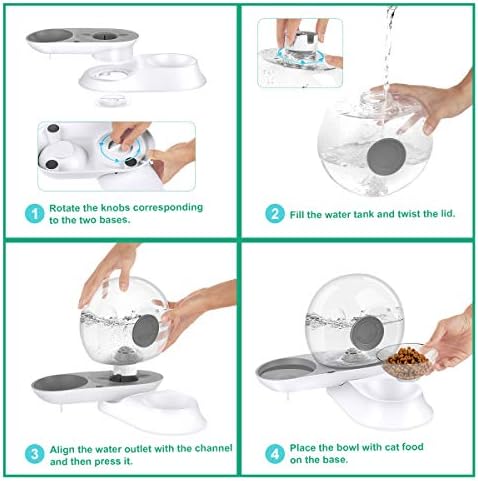 1 Rotate the knobs corresponding to the two bases.

2 Fill the water tank and twist the lid.

3 Align the water outlet with the channel and then press it.

4 Place the bowl with cat food on the base.