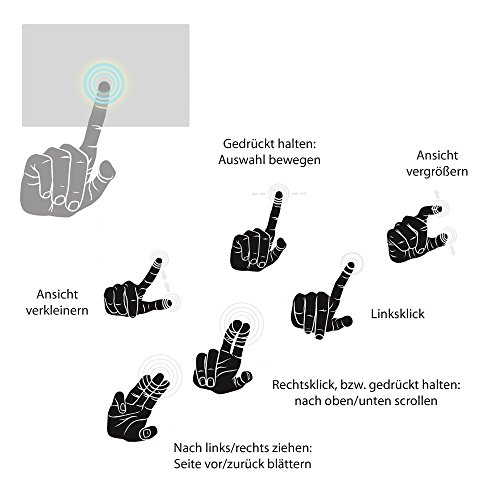 Gedrückt halten:
Auswahl bewegen

Ansicht
vergrößern

Ansicht
verkleinern

Linksklick

Rechtsklick, bzw. gedrückt halten:
nach oben/unten scrollen

Nach links/rechts ziehen:
Seite vor/zurück blättern