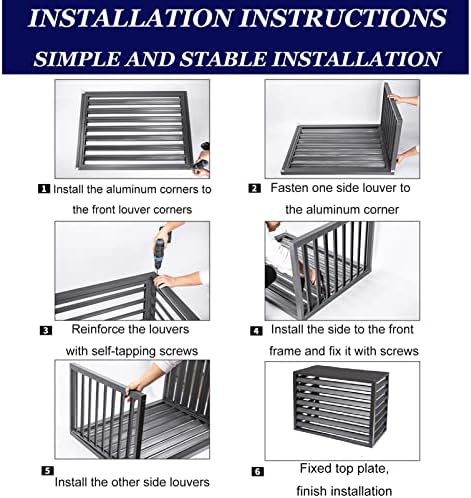 INSTALLATION INSTRUCTIONS
SIMPLE AND STABLE INSTALLATION

1 Install the aluminum corners to the front louver corners

2 Fasten one side louver to the aluminum corner

3 Reinforce the louvers with self-tapping screws

4 Install the side to the front frame and fix it with screws

5 Install the other side louvers

6 Fixed top plate, finish installation