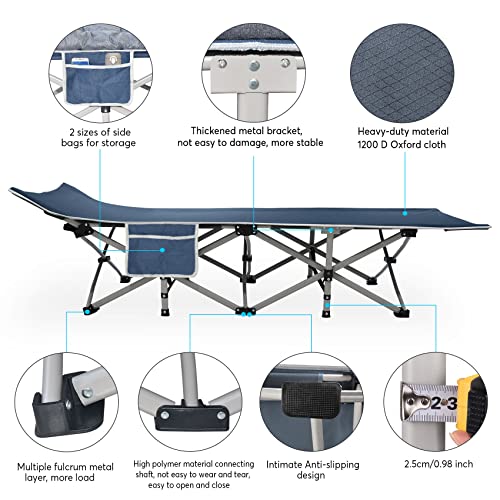 2 sizes of side bags for storage

Thickened metal bracket, not easy to damage, more stable

Heavy-duty material 1200 D Oxford cloth

2 3

Multiple fulcrum metal layer, more load

High polymer material connecting shaft, not easy to wear and tear, easy to open and close

Intimate Anti-slipping design

2.5cm/0.98 inch