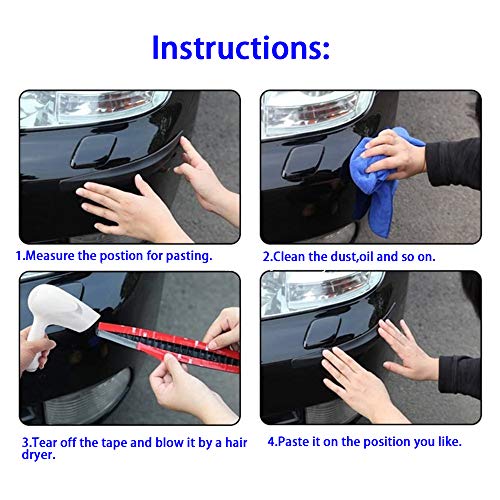 Instructions:

1.Measure the postion for pasting.

2.Clean the dust,oil and so on.

3.Tear off the tape and blow it by a hair dryer.

4.Paste it on the position you like.