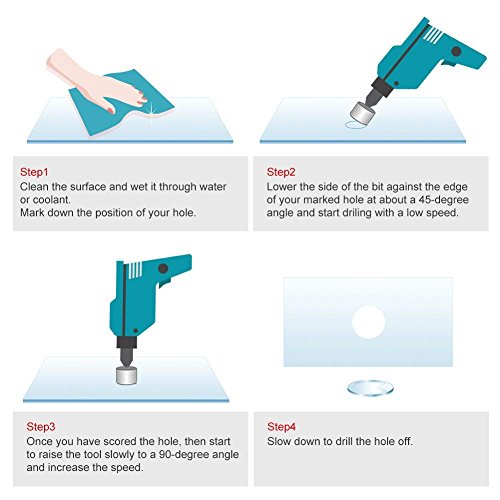 Step1
Clean the surface and wet it through water or coolant.
Mark down the position of your hole.

Step2
Lower the side of the bit against the edge of your marked hole at about a 45-degree angle and start driling with a low speed.

Step3
Once you have scored the hole, then start to raise the tool slowly to a 90-degree angle and increase the speed.

Step4
Slow down to drill the hole off.