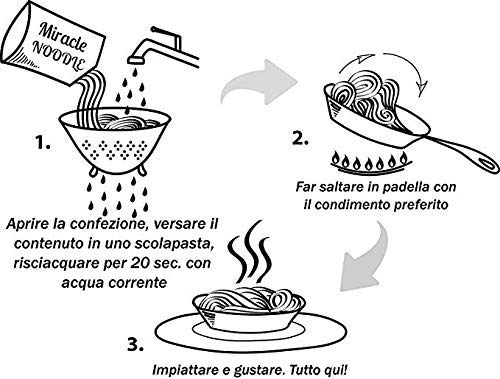 Miracle NOODLE

1.

Aprire la confezione, versare il contenuto in uno scolapasta, risciacquare per 20 sec. con acqua corrente

2.

Far saltare in padella con il condimento preferito

3.

Impiattare e gustare. Tutto qui!