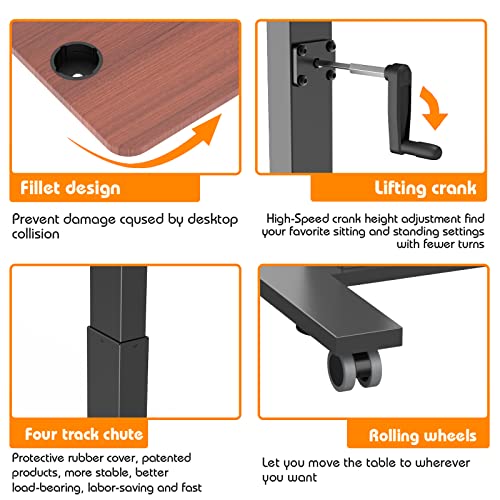 Fillet design

Prevent damage cqused by desktop collision

Lifting crank

High-Speed crank height adjustment find your favorite sitting and standing settings with fewer turns

Four track chute

Protective rubber cover, patented products, more stable, better load-bearing, labor-saving and fast

Rolling wheels

Let you move the table to wherever you want